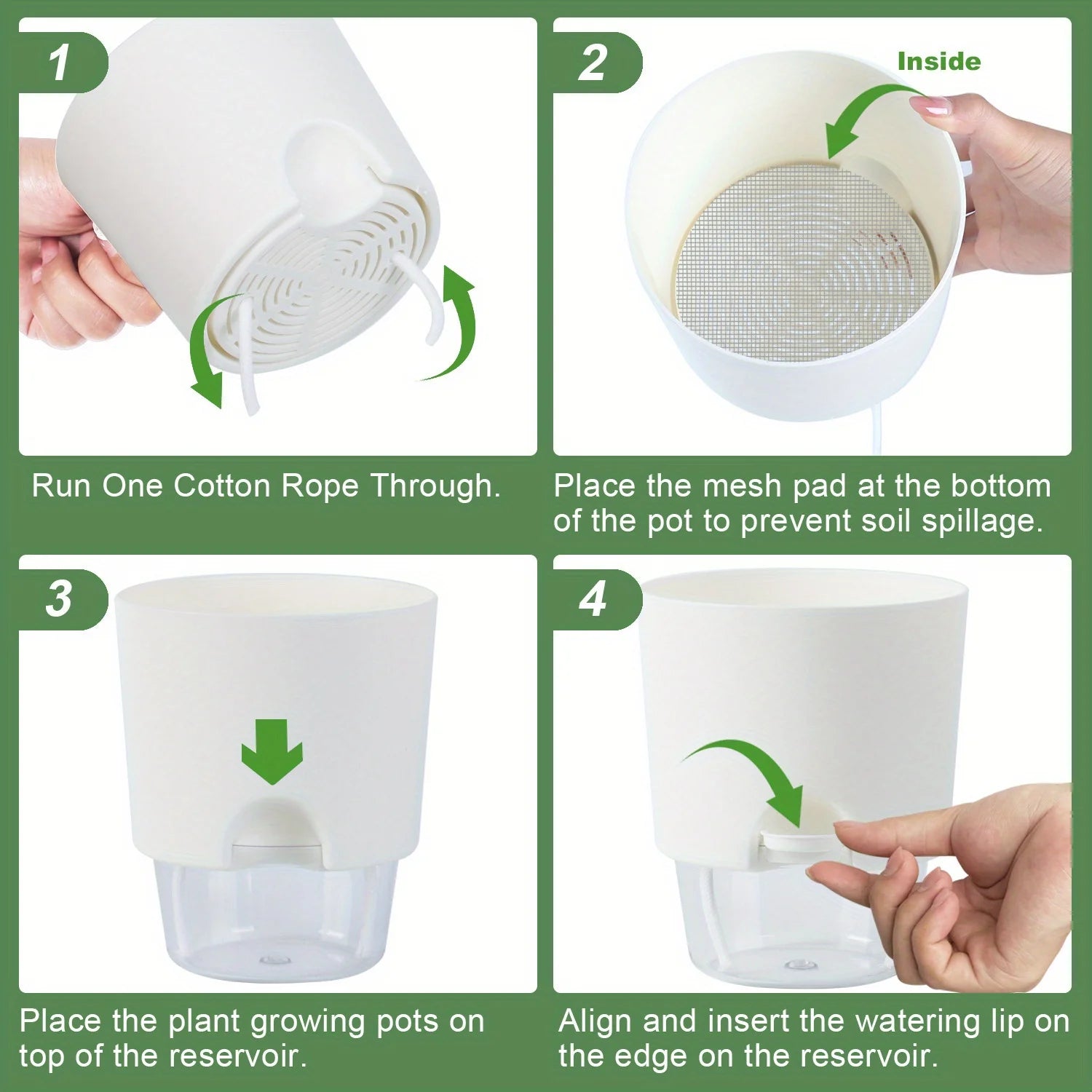 1

Run One Cotton Rope Through.

2

Inside

Place the mesh pad at the bottom of the pot to prevent soil spillage.

3

Place the plant growing pots on top of the reservoir.

4

Align and insert the watering lip on the edge on the reservoir.