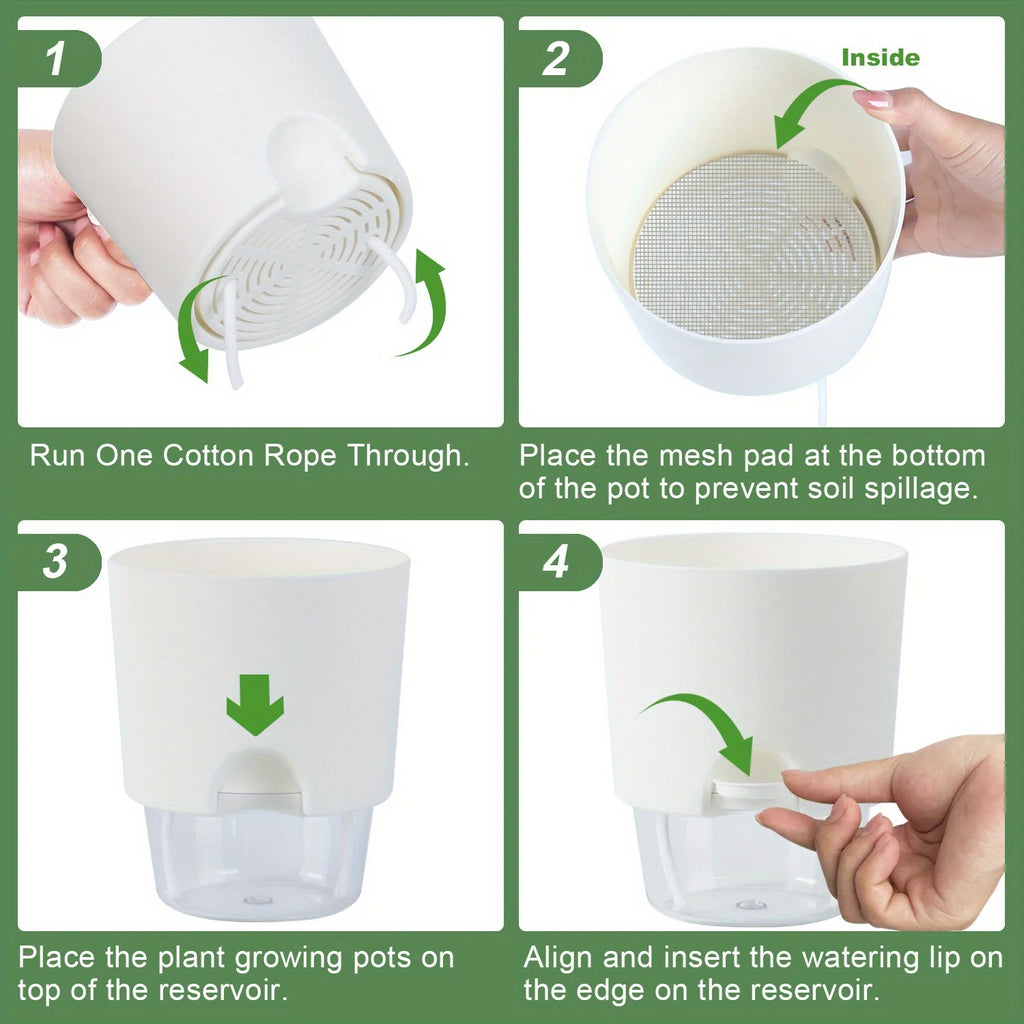 1

Run One Cotton Rope Through.

2

Inside

Place the mesh pad at the bottom of the pot to prevent soil spillage.

3

Place the plant growing pots on top of the reservoir.

4

Align and insert the watering lip on the edge on the reservoir.